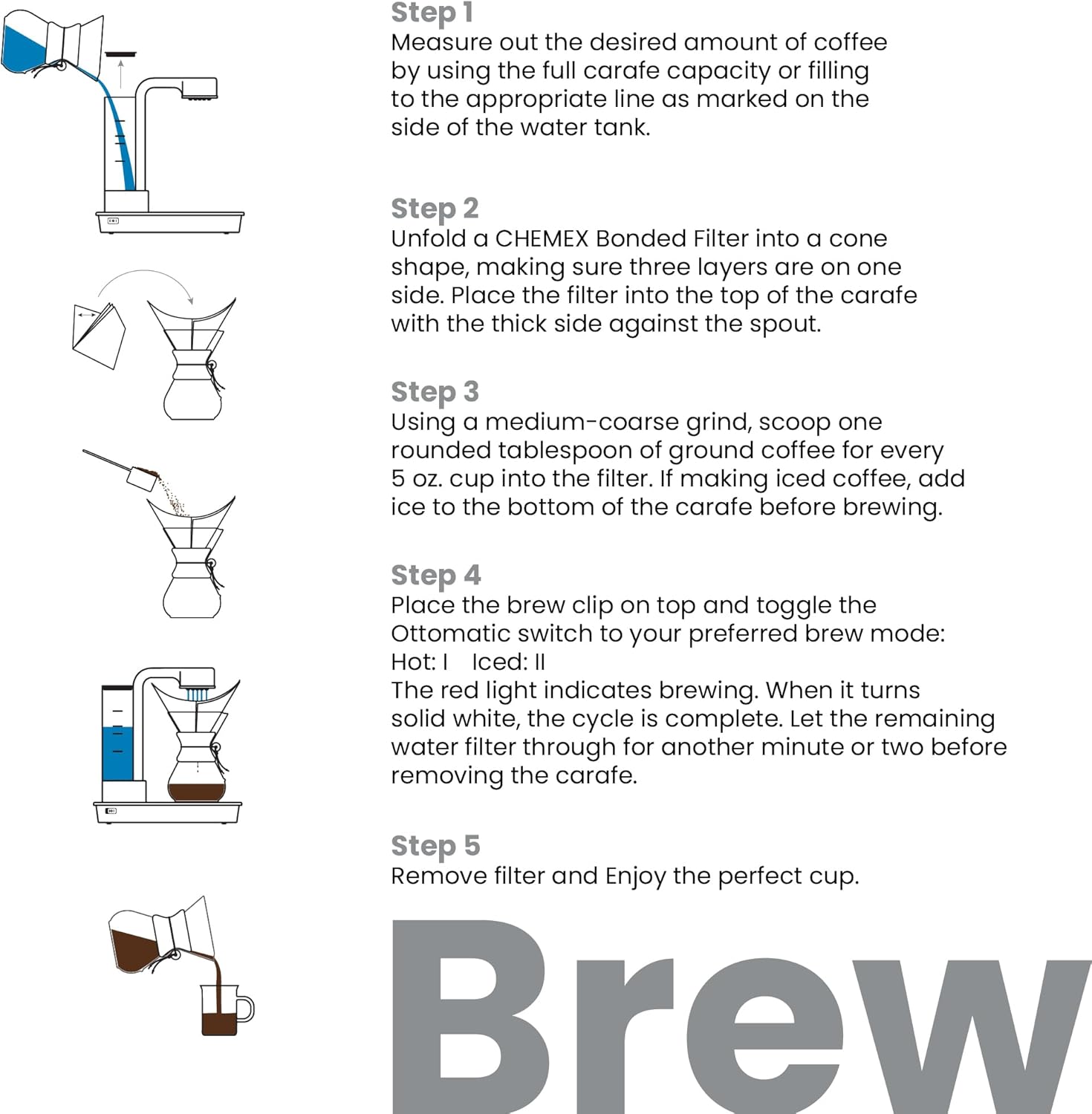 Step 1
Measure out the desired amount of coffee by using the full carafe capacity or filling to the appropriate line as marked on the side of the water tank.

Step 2
Unfold a CHEMEX Bonded Filter into a cone shape, making sure three layers are on one side. Place the filter into the top of the carafe with the thick side against the spout.

Step 3
Using a medium-coarse grind, scoop one rounded tablespoon of ground coffee for every 5 oz. cup into the filter. If making iced coffee, add ice to the bottom of the carafe before brewing.

Step 4
Place the brew clip on top and toggle the Ottomatic switch to your preferred brew mode:
Hot: I Iced: II
The red light indicates brewing. When it turns solid white, the cycle is complete. Let the remaining water filter through for another minute or two before removing the carafe.

Step 5
Remove filter and Enjoy the perfect cup.

Brew