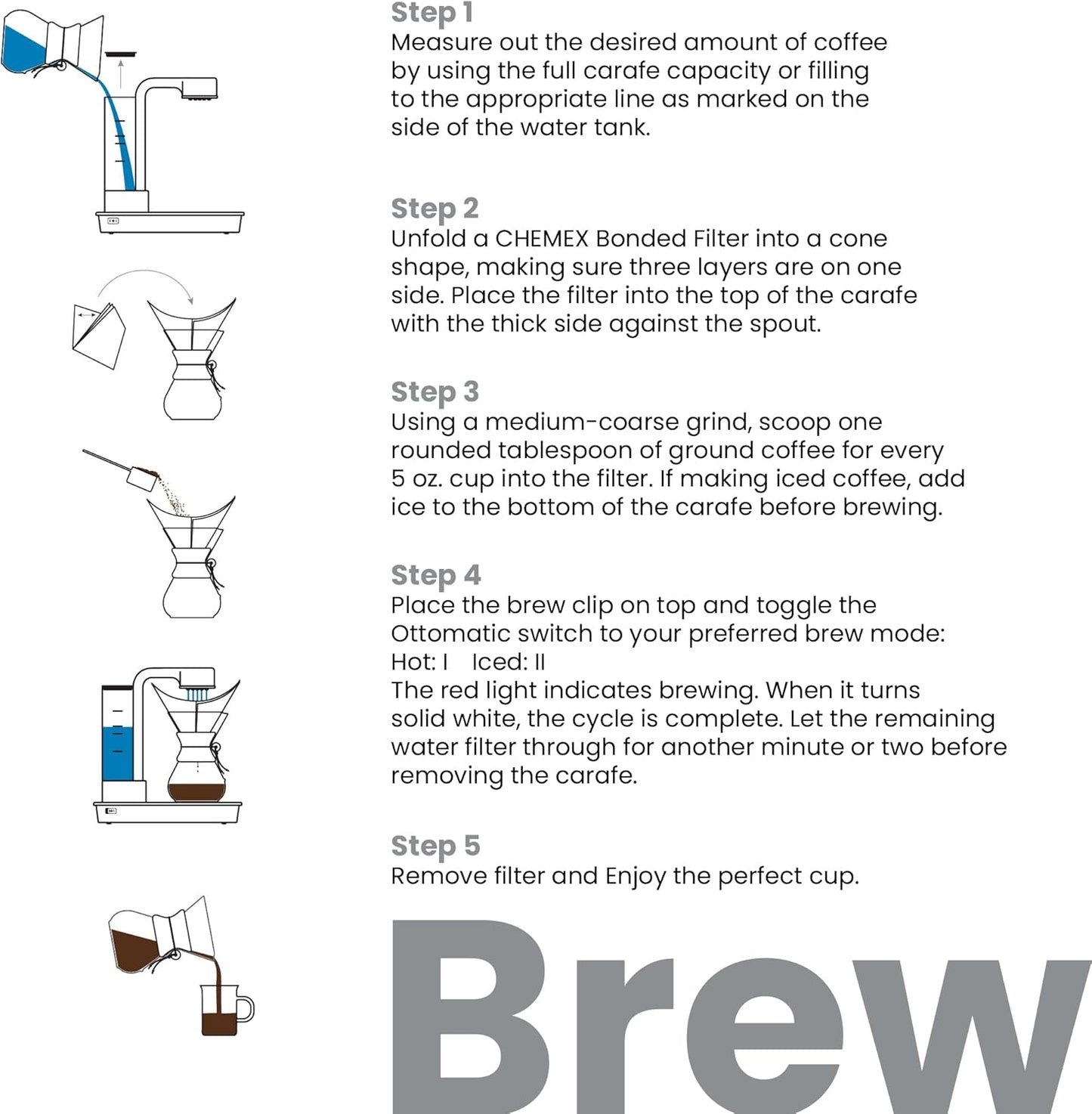 Step 1
Measure out the desired amount of coffee by using the full carafe capacity or filling to the appropriate line as marked on the side of the water tank.

Step 2
Unfold a CHEMEX Bonded Filter into a cone shape, making sure three layers are on one side. Place the filter into the top of the carafe with the thick side against the spout.

Step 3
Using a medium-coarse grind, scoop one rounded tablespoon of ground coffee for every 5 oz. cup into the filter. If making iced coffee, add ice to the bottom of the carafe before brewing.

Step 4
Place the brew clip on top and toggle the Ottomatic switch to your preferred brew mode:
Hot: I Iced: II
The red light indicates brewing. When it turns solid white, the cycle is complete. Let the remaining water filter through for another minute or two before removing the carafe.

Step 5
Remove filter and Enjoy the perfect cup.

Brew